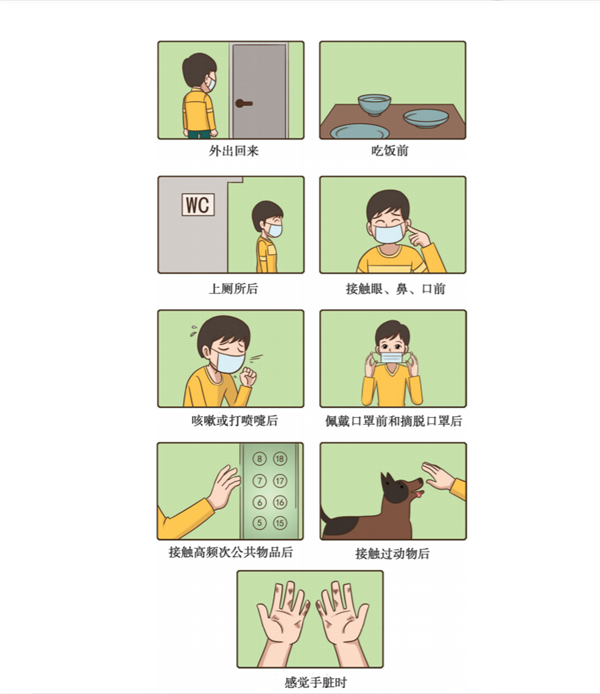 外出回来

吃饭前

WC

上厕所后

接触眼、鼻、口前

咳嗽或打喷嚏后

佩戴口罩前和摘脱口罩后

8 18
7 17
6 16
5 15

接触高频次公共物品后

接触过动物后

感觉手脏时